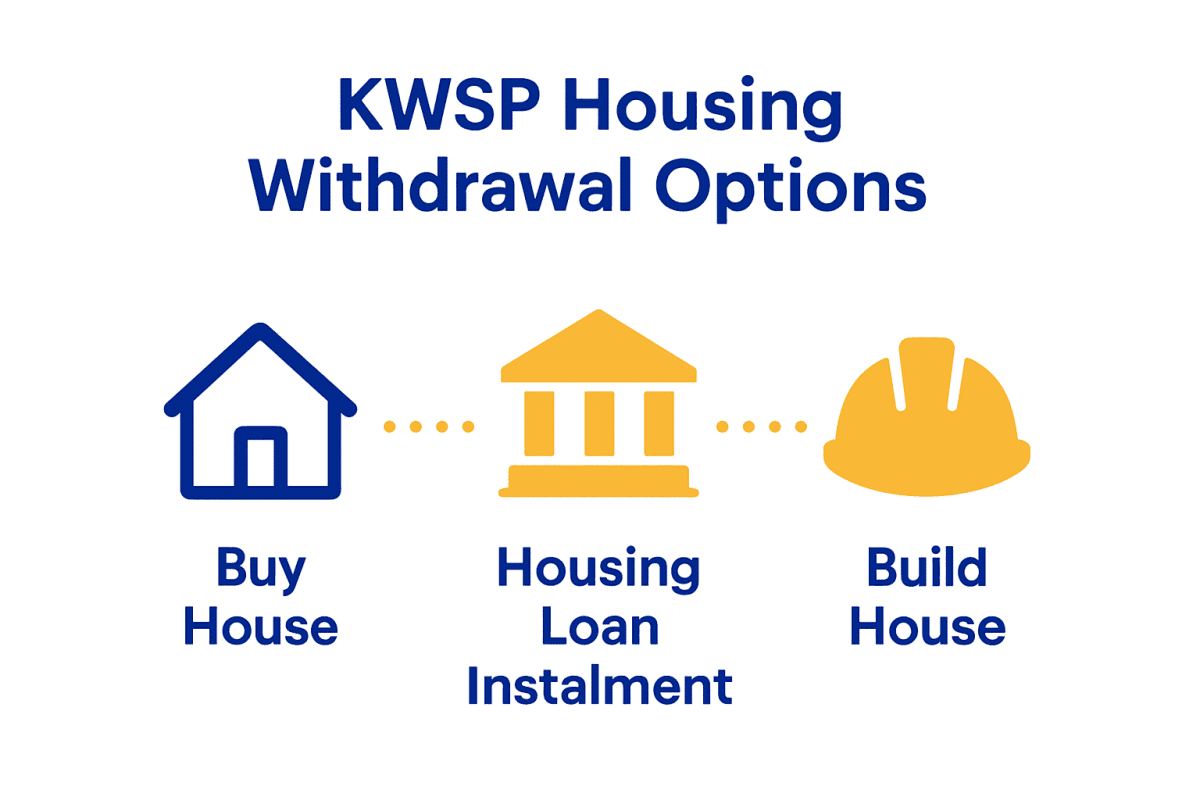 KWSP Housing Withdrawal Options

Buy House

Housing Loan Instalment

Build House