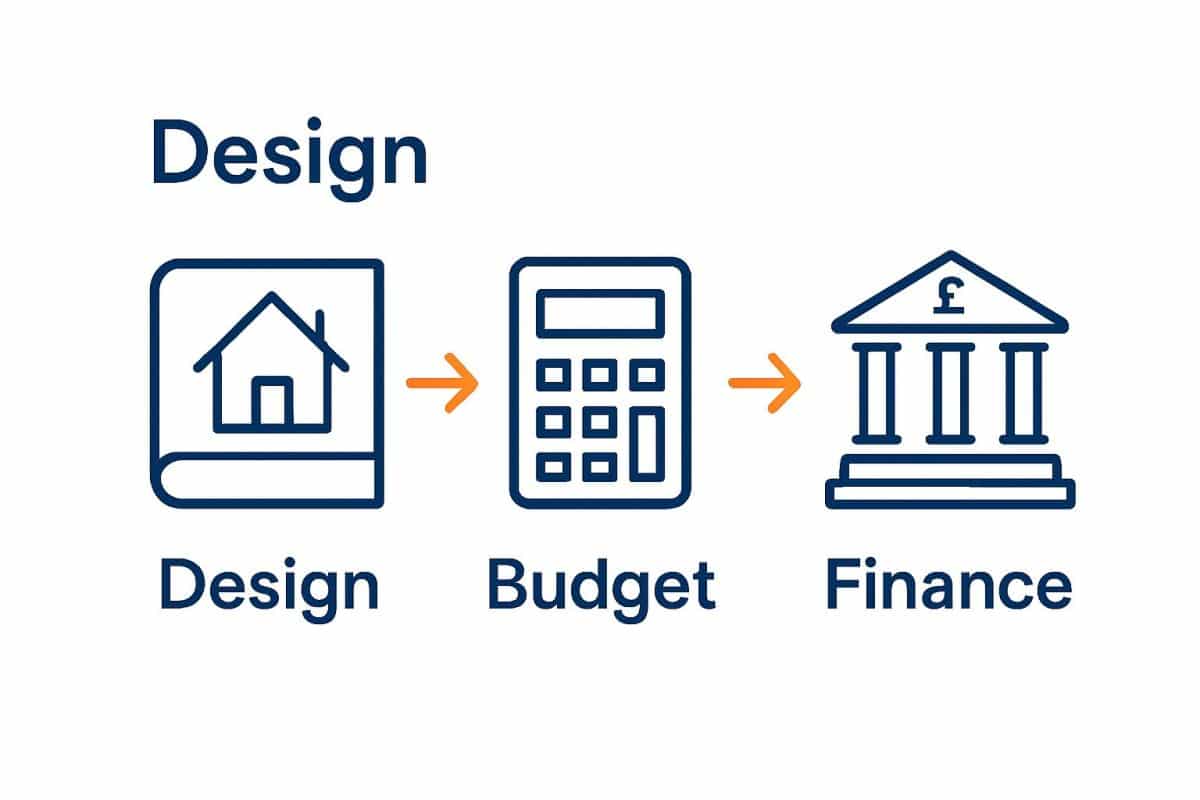 Design

£

Design Budget Finance