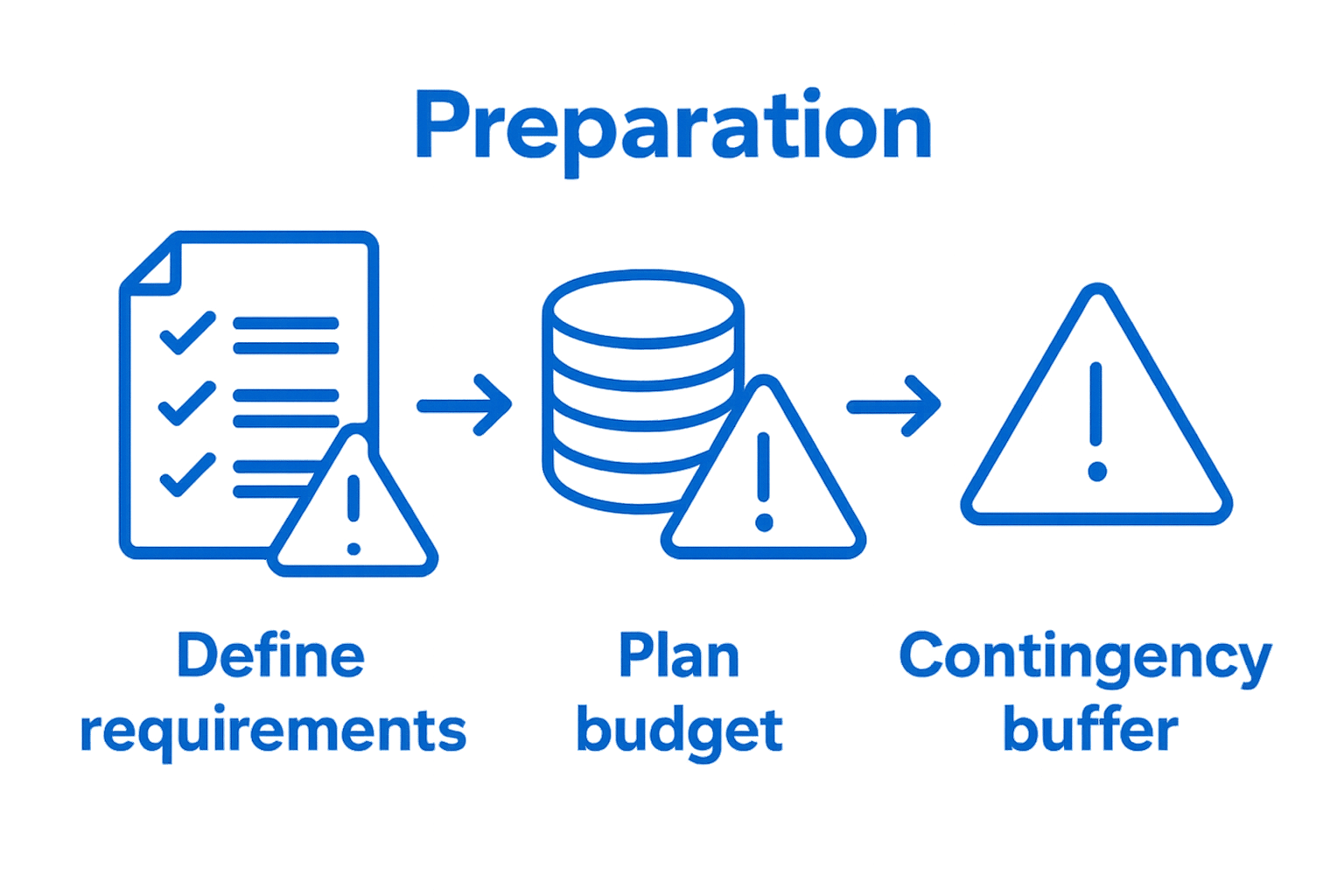 Preparation

Define requirements

Plan budget

Contingency buffer