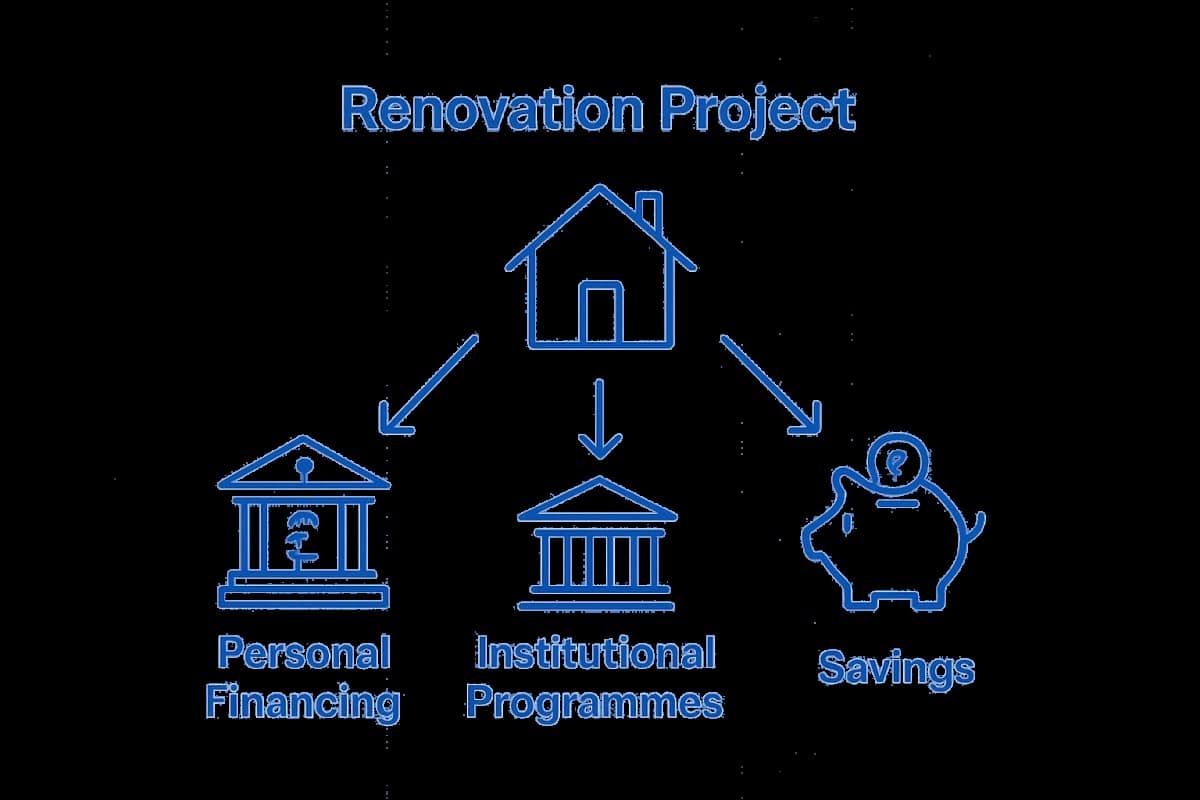 Renovation Project

Personal Financing

Institutional Programmes

Savings