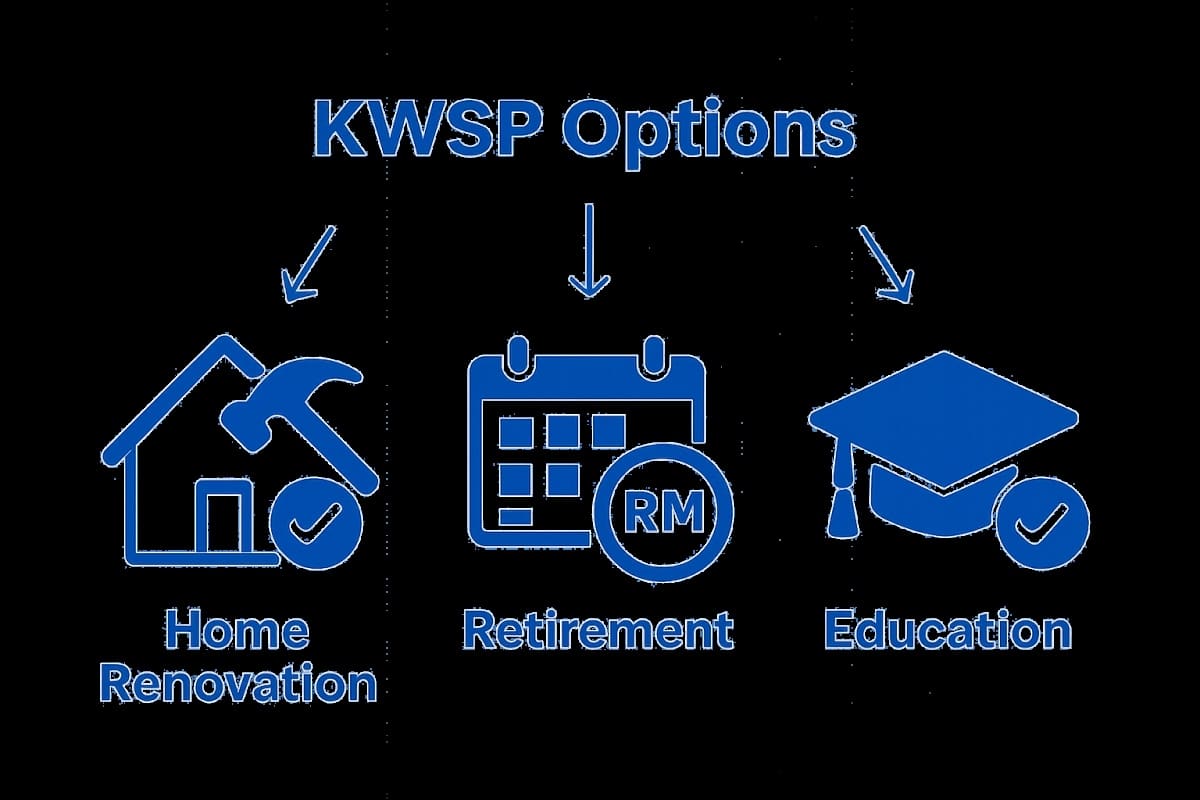 KWSP Options

RM

Home Renovation

Retirement

Education